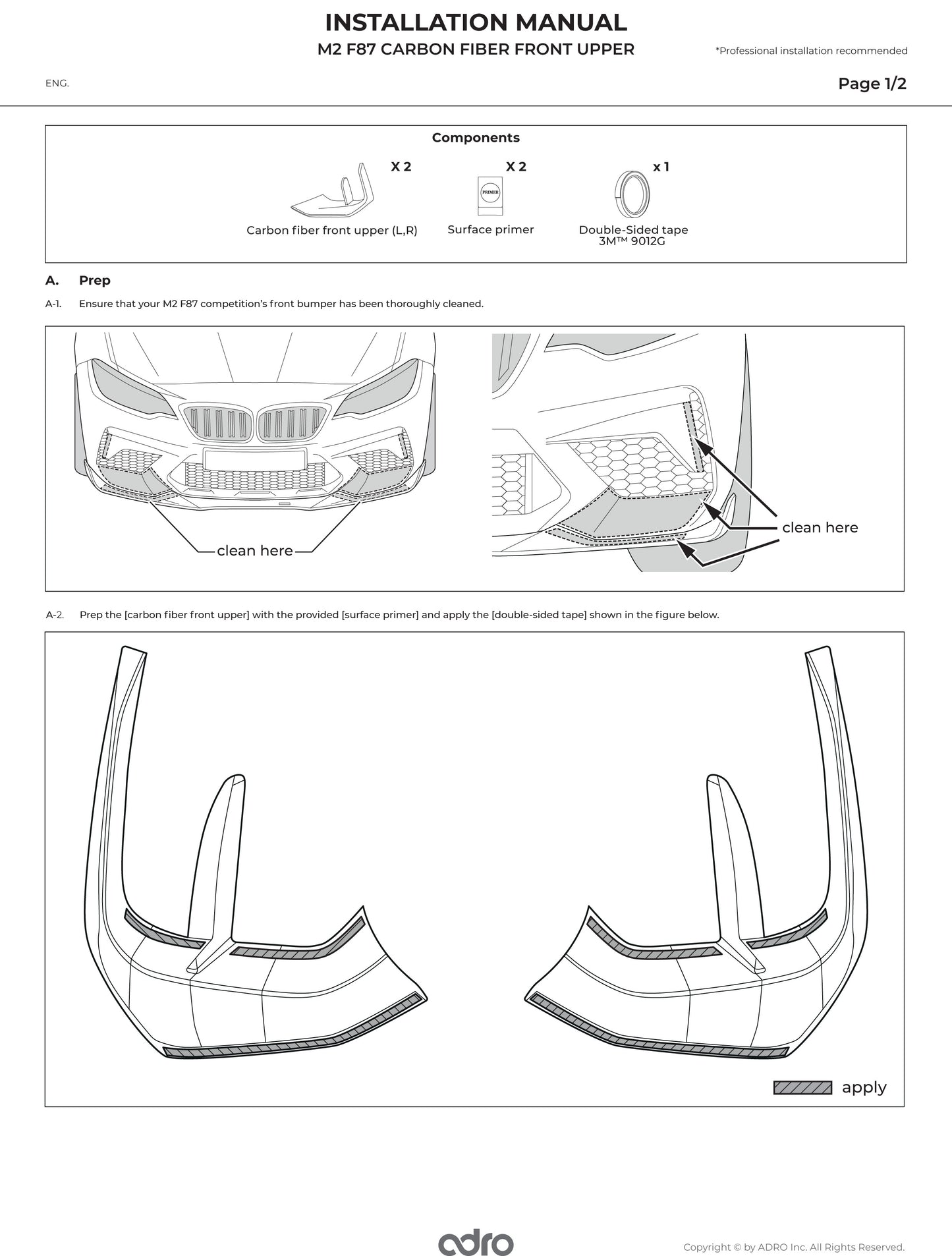 INSTALLATION MANUAL

M2 F87 CARBON FIBER FRONT UPPER

*Professional installation recommended

ENG.

Page 1/2

Components

X 2

Carbon fiber front upper (L,R)

X 2

PRIMER

Surface primer

x 1

Double-Sided tape 3M™ 9012G

A. Prep

A-1. Ensure that your M2 F87 competition's front bumper has been thoroughly cleaned.

clean here

clean here

A-2. Prep the [carbon fiber front upper] with the provided [surface primer] and apply the [double-sided tape] shown in the figure below.

apply

adro

Copyright © by ADRO Inc. All Rights Reserved.